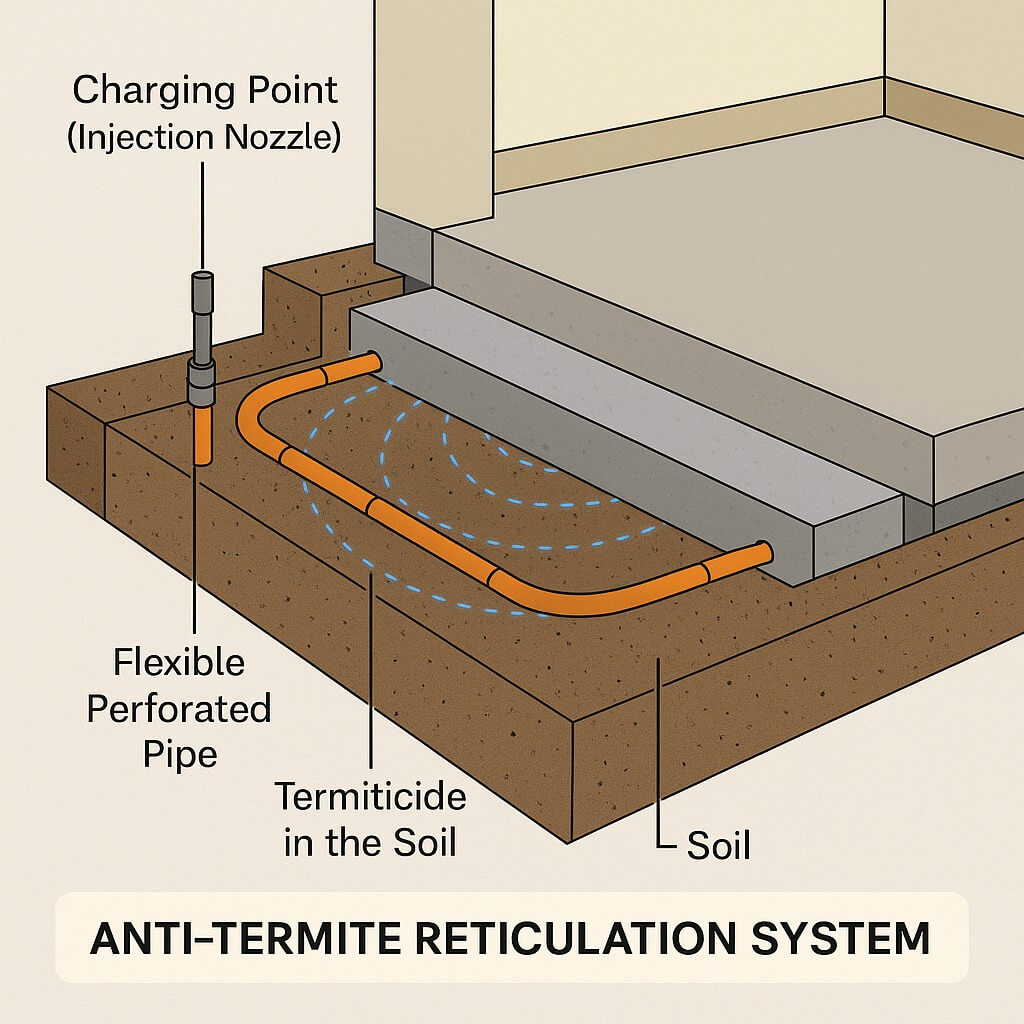 Charging Point
(Injection Nozzle)

Flexible
Perforated
Pipe

Termiticide
in the Soil

Soil

ANTI-TERMITE RETICULATION SYSTEM